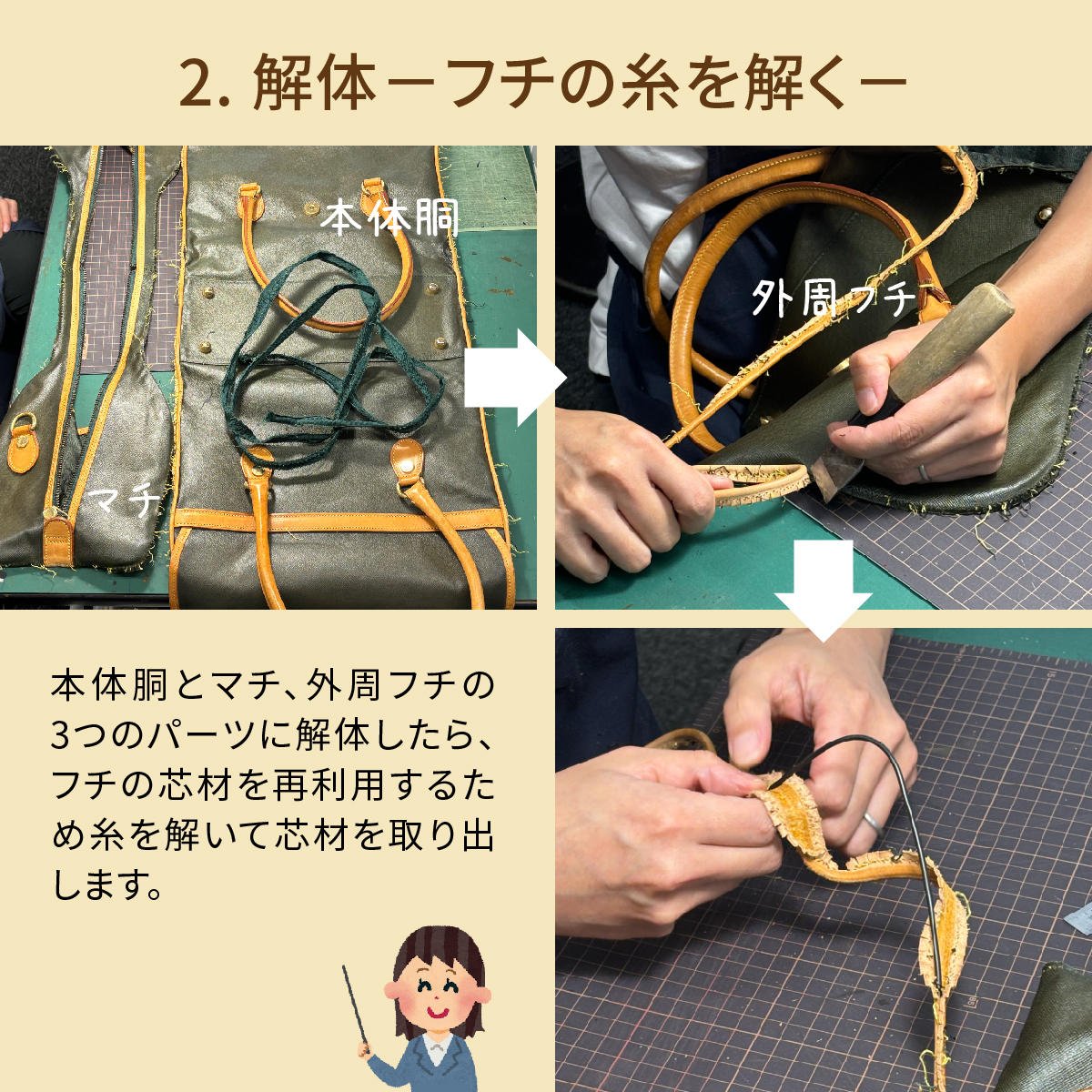 2. 解体ーフチの糸を解くー

本体胴

マチ

外周フチ

本体胴とマチ、外周フチの3つのパーツに解体したら、フチの芯材を再利用するため糸を解いて芯材を取り出します。