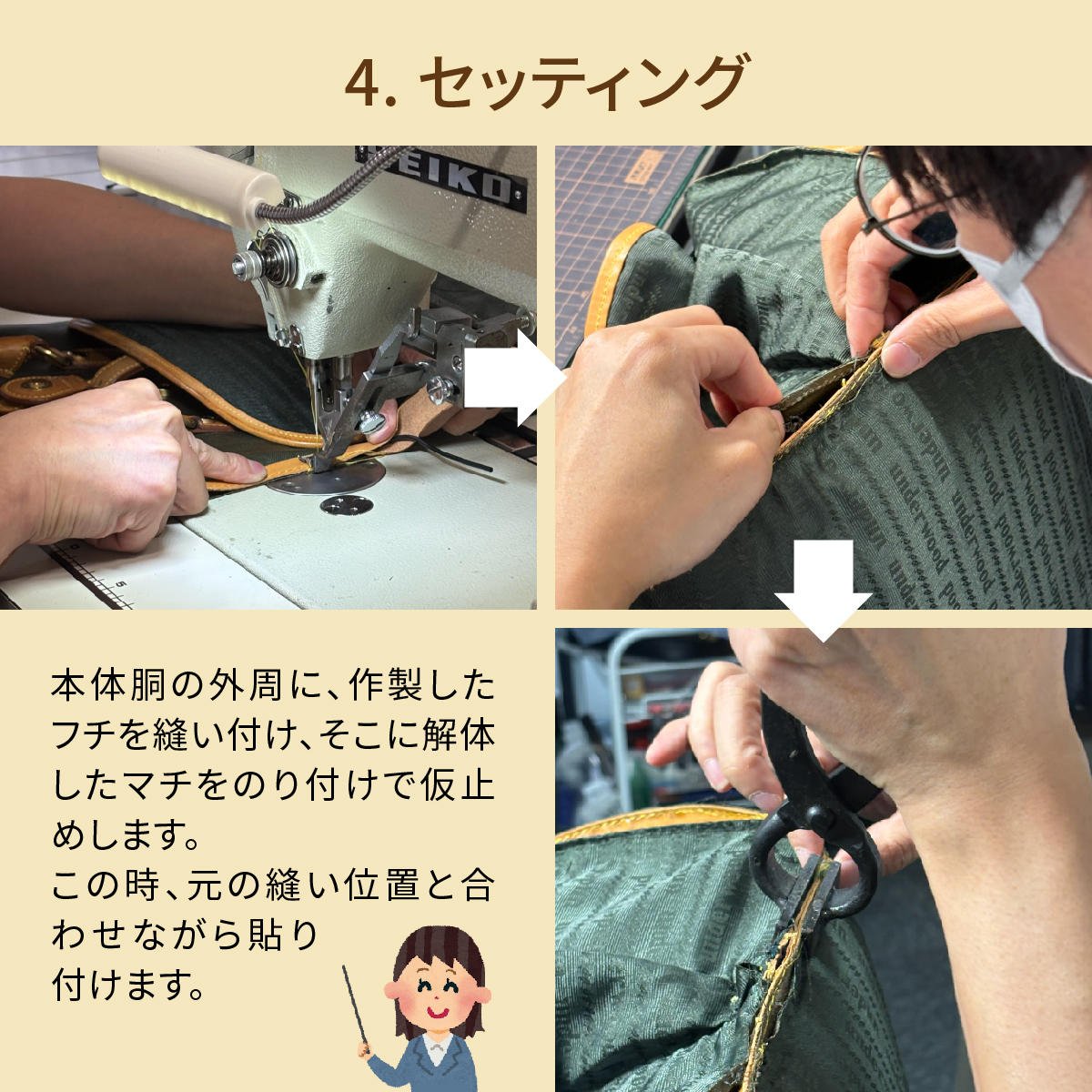 4. セッティング

SEIKO

本体胴の外周に、作製したフチを縫い付け、そこに解体したマチをのり付けで仮止めします。
この時、元の縫い位置と合わせながら貼り付けます。