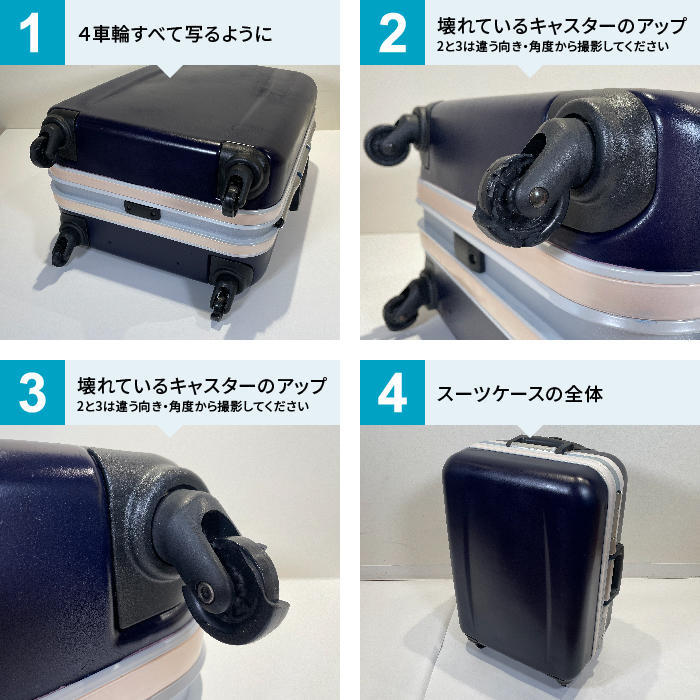 1

4車輪すべて写るように

2

壊れているキャスターのアップ

2と3は違う向き・角度から撮影してください

3

壊れているキャスターのアップ

2と3は違う向き・角度から撮影してください

4

スーツケースの全体